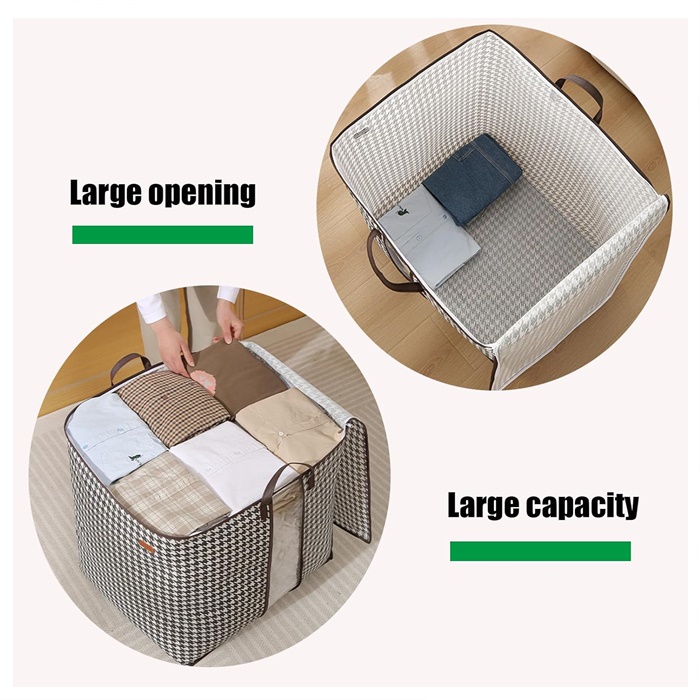 Large opening

Large capacity